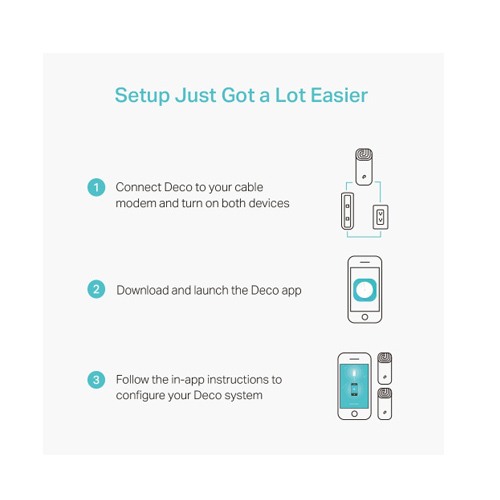 Setup Just Got a Lot Easier

1 Connect Deco to your cable modem and turn on both devices

2 Download and launch the Deco app

3 Follow the in-app instructions to configure your Deco system