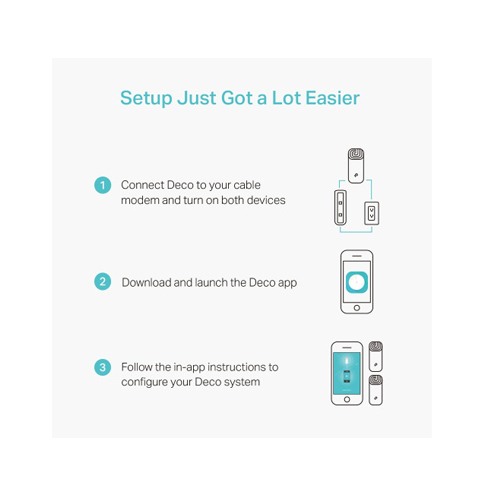 Setup Just Got a Lot Easier

1 Connect Deco to your cable modem and turn on both devices

2 Download and launch the Deco app

3 Follow the in-app instructions to configure your Deco system